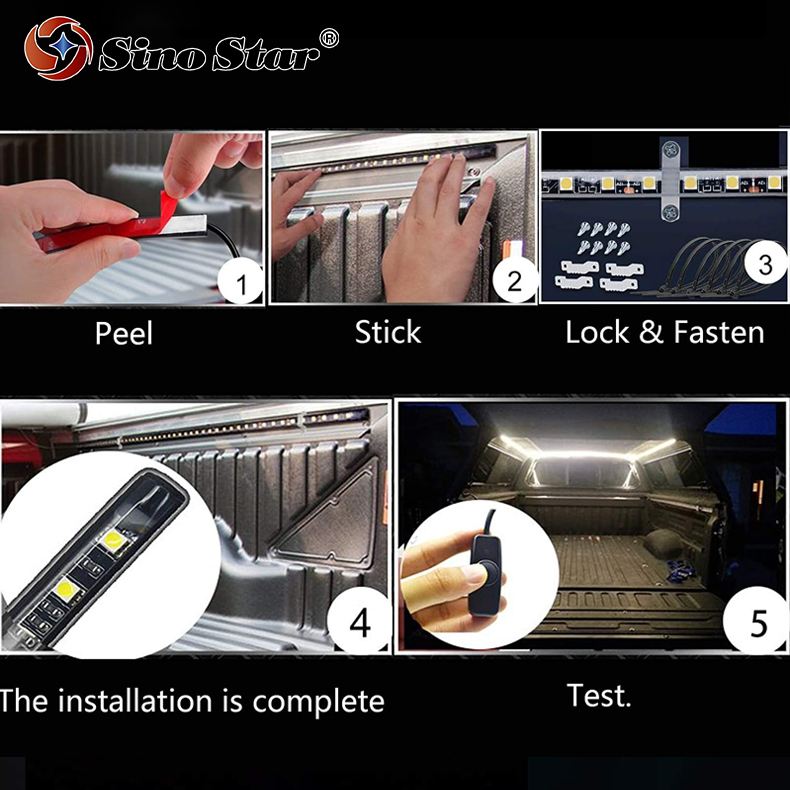 Sino Star®

1

Peel

2

Stick

3

Lock & Fasten

4

The installation is complete

5

Test.